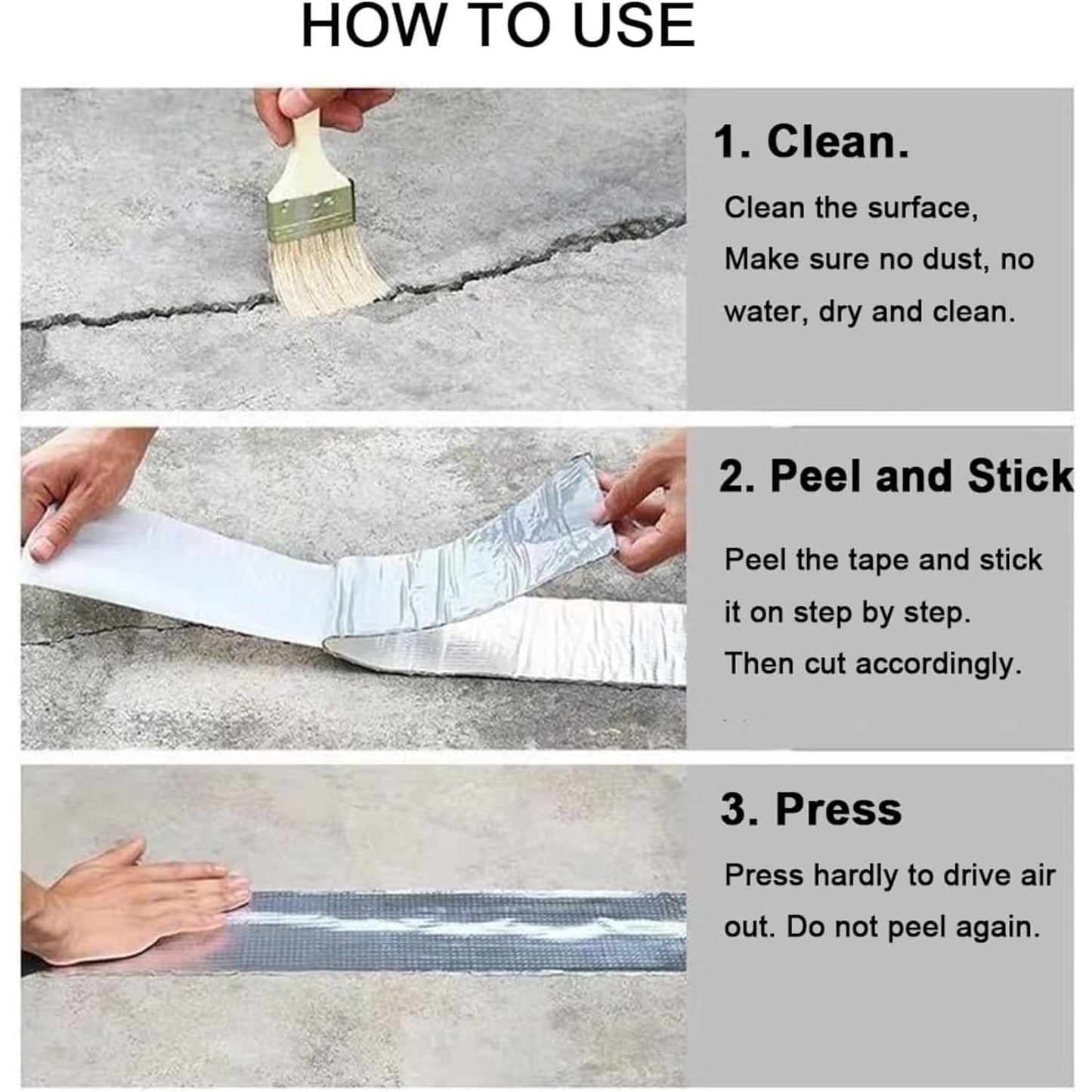 HOW TO USE

1. Clean.

Clean the surface, Make sure no dust, no water, dry and clean.

2. Peel and Stick

Peel the tape and stick it on step by step. Then cut accordingly.

3. Press

Press hardly to drive air out. Do not peel again.